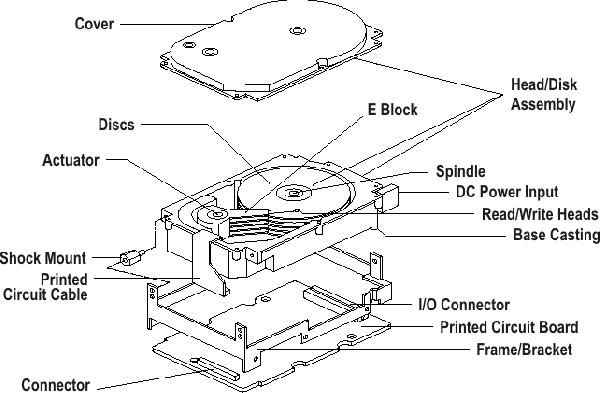 Cover

Head/Disk Assembly

E Block

Discs

Actuator

Spindle

DC Power Input

Read/Write Heads

Base Casting

Shock Mount

Printed Circuit Cable

I/O Connector

Printed Circuit Board

Frame/Bracket

Connector