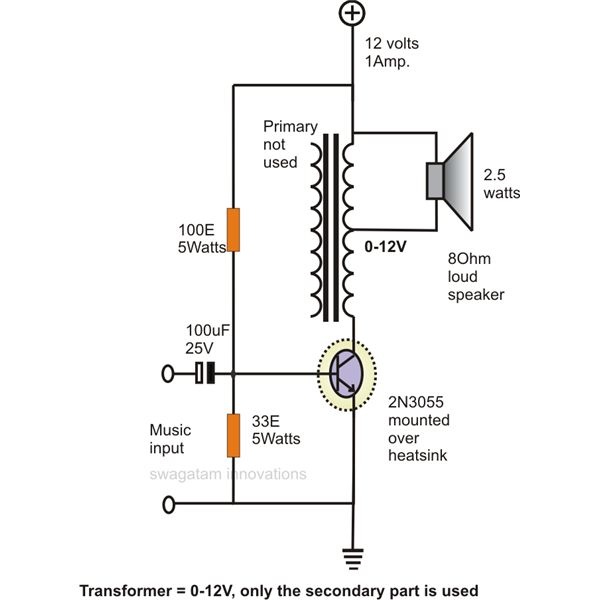 12 volts
1Amp.

Primary
not
used

2.5
watts

100E
5Watts

0-12V

8Ohm
loud
speaker

100uF
25V

2N3055
mounted
over
heatsink

Music
input

33E
5Watts

swagatam innovations

Transformer = 0-12V, only the secondary part is used