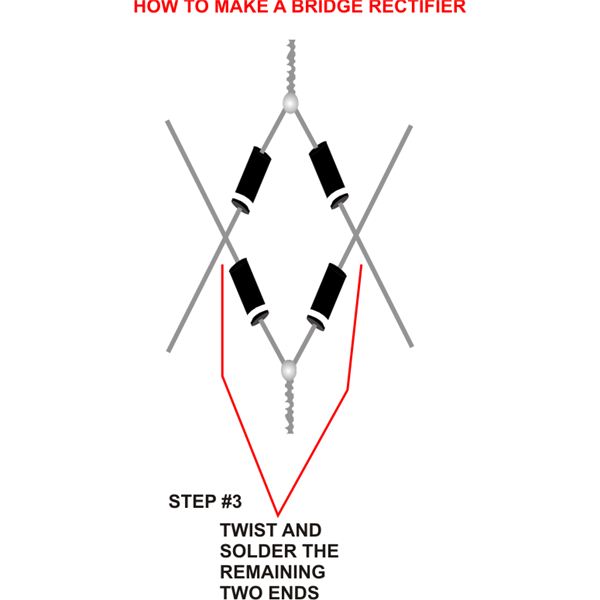 HOW TO MAKE A BRIDGE RECTIFIER

STEP #3

TWIST AND SOLDER THE REMAINING TWO ENDS