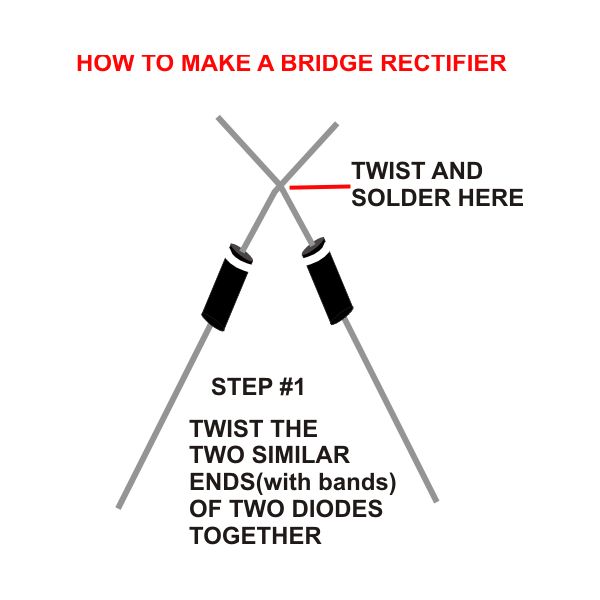 HOW TO MAKE A BRIDGE RECTIFIER

TWIST AND SOLDER HERE

STEP #1

TWIST THE TWO SIMILAR ENDS(with bands) OF TWO DIODES TOGETHER