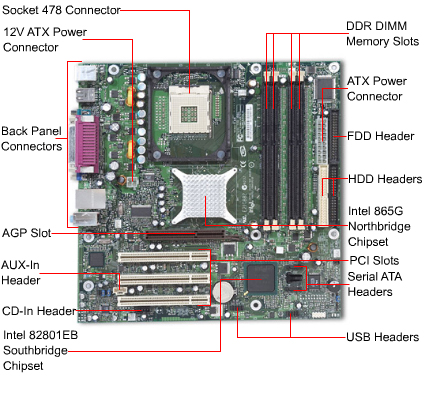 Socket 478 Connector

12V ATX Power Connector

Back Panel Connectors

AGP Slot

AUX-In Header

CD-In Header

Intel 82801EB Southbridge Chipset

DDR DIMM Memory Slots

ATX Power Connector

FDD Header

HDD Headers

Intel 865G Northbridge Chipset

PCI Slots

Serial ATA Headers

USB Headers