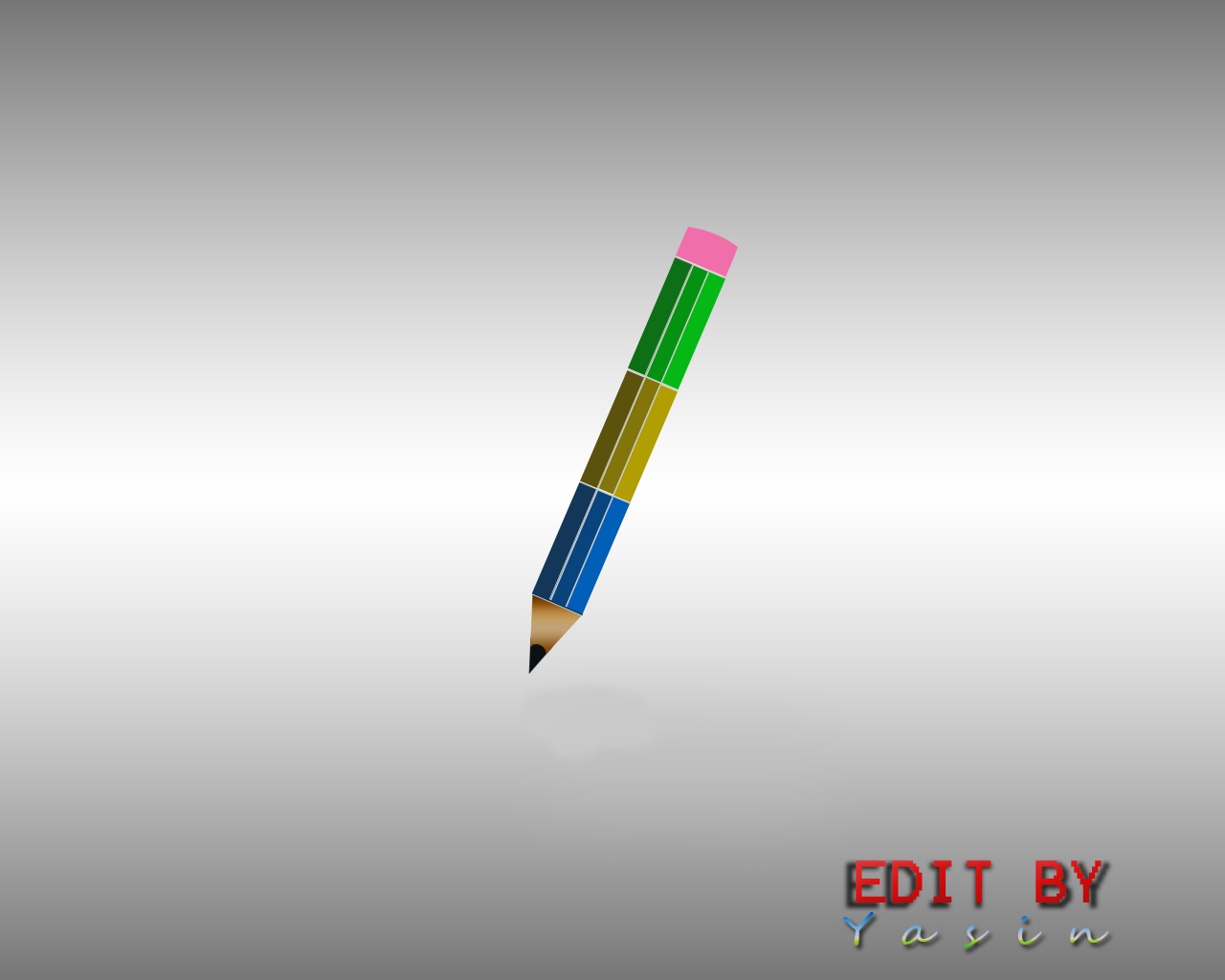 EDIT BY
Yasin