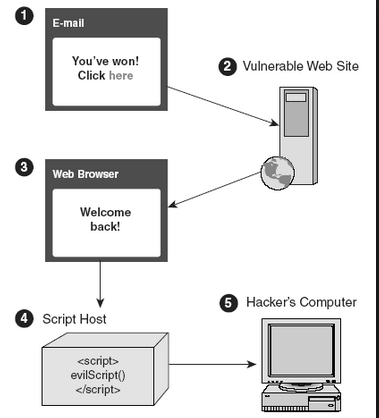 1 E-mail

You've won! Click here

2 Vulnerable Web Site

3 Web Browser

Welcome back!

4 Script Host

<script> evilScript() </script>

5 Hacker's Computer