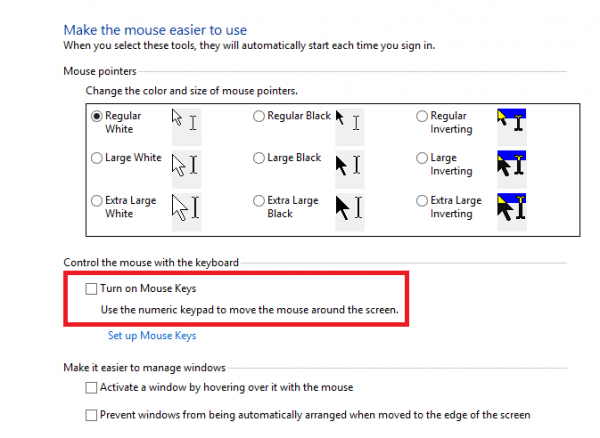 Make the mouse easier to use
When you select these tools, they will automatically start each time you sign in.

Mouse pointers

Change the color and size of mouse pointers.

Regular White

Regular Black

Regular Inverting

Large White

Large Black

Large Inverting

Extra Large White

Extra Large Black

Extra Large Inverting

Control the mouse with the keyboard

Turn on Mouse Keys

Use the numeric keypad to move the mouse around the screen.

Set up Mouse Keys

Make it easier to manage windows

Activate a window by hovering over it with the mouse

Prevent windows from being automatically arranged when moved to the edge of the screen