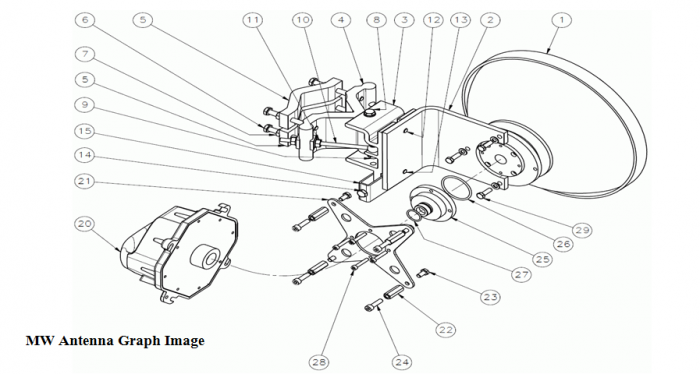 6
5
11
10
4
8
3
12
13
2
1
7
5
9
15
14
21
20
29
26
25
27
23
22
28
24

MW Antenna Graph Image