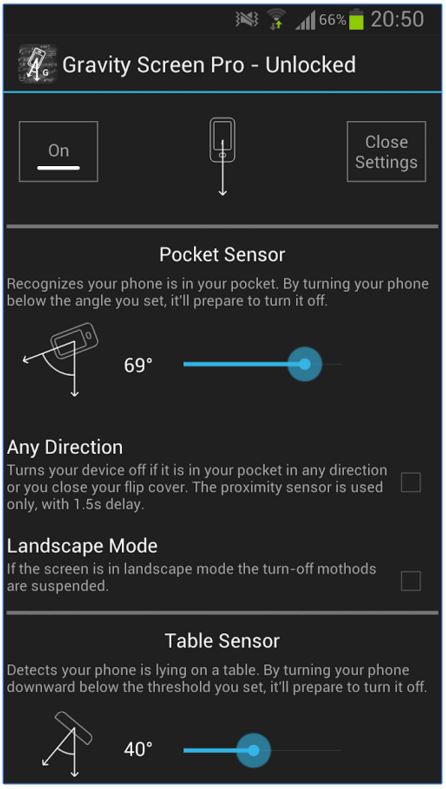 66% 20:50

Gravity Screen Pro - Unlocked

On

Close Settings

Pocket Sensor

Recognizes your phone is in your pocket. By turning your phone below the angle you set, it'll prepare to turn it off.

69°

Any Direction

Turns your device off if it is in your pocket in any direction or you close your flip cover. The proximity sensor is used only, with 1.5s delay.

Landscape Mode

If the screen is in landscape mode the turn-off mothods are suspended.

Table Sensor

Detects your phone is lying on a table. By turning your phone downward below the threshold you set, it'll prepare to turn it off.

40°