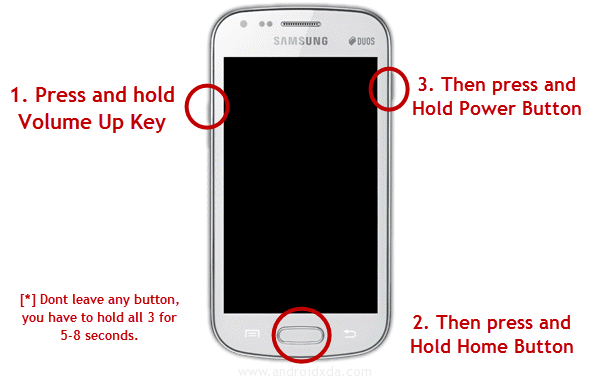 SAMSUNG DUOS

1. Press and hold Volume Up Key

3. Then press and Hold Power Button

[*] Dont leave any button, you have to hold all 3 for 5-8 seconds.

2. Then press and Hold Home Button

www.androidxda.com