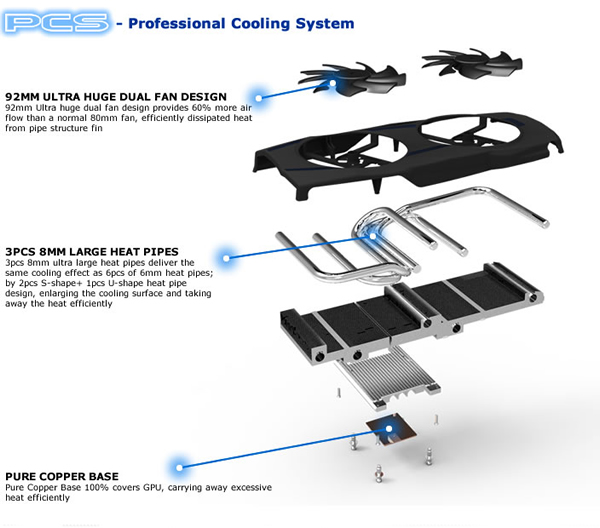 PCS - Professional Cooling System

92MM ULTRA HUGE DUAL FAN DESIGN
92mm Ultra huge dual fan design provides 60% more air flow than a normal 80mm fan, efficiently dissipated heat from pipe structure fin

3PCS 8MM LARGE HEAT PIPES
3pcs 8mm ultra large heat pipes deliver the same cooling effect as 6pcs of 6mm heat pipes; by 2pcs S-shape+ 1pcs U-shape heat pipe design, enlarging the cooling surface and taking away the heat efficiently

PURE COPPER BASE
Pure Copper Base 100% covers GPU, carrying away excessive heat efficiently