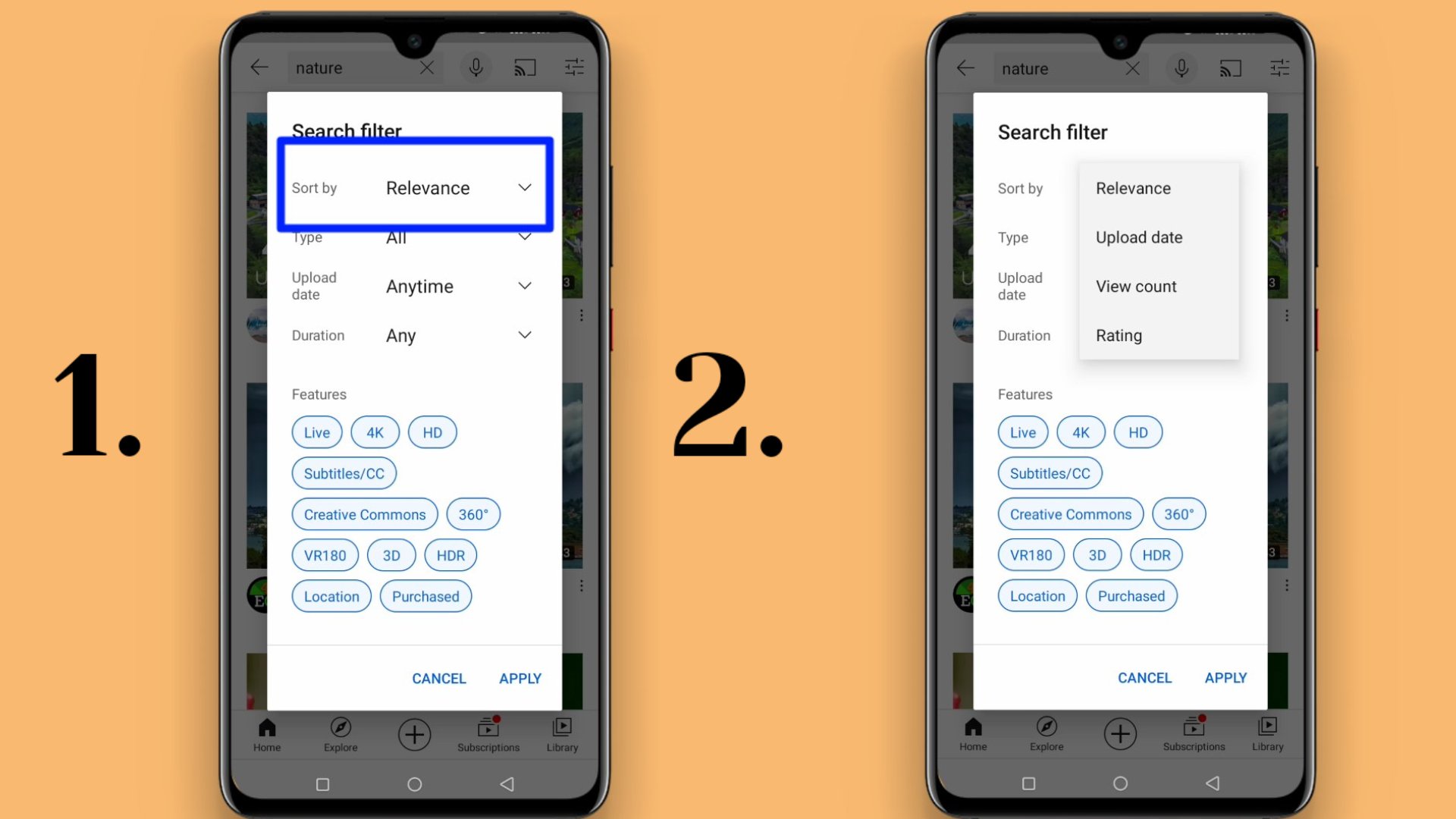 1.

nature

Search filter

Sort by Relevance

Type All

Upload date Anytime

Duration Any

Features

Live 4K HD

Subtitles/CC

Creative Commons 360°

VR180 3D HDR

Location Purchased

CANCEL APPLY

Home Explore Subscriptions Library

2.

nature

Search filter

Sort by

Type

Upload date

Duration

Relevance

Upload date

View count

Rating

Features

Live 4K HD

Subtitles/CC

Creative Commons 360°

VR180 3D HDR

Location Purchased

CANCEL APPLY

Home Explore Subscriptions Library