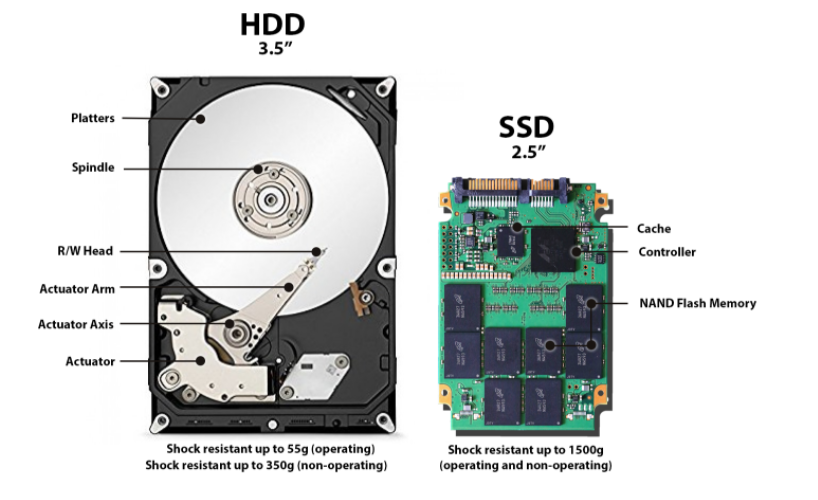 HDD
3.5″

Platters
Spindle
R/W Head
Actuator Arm
Actuator Axis
Actuator

Shock resistant up to 55g (operating)
Shock resistant up to 350g (non-operating)

SSD
2.5″

Cache
Controller
NAND Flash Memory

Shock resistant up to 1500g
(operating and non-operating)