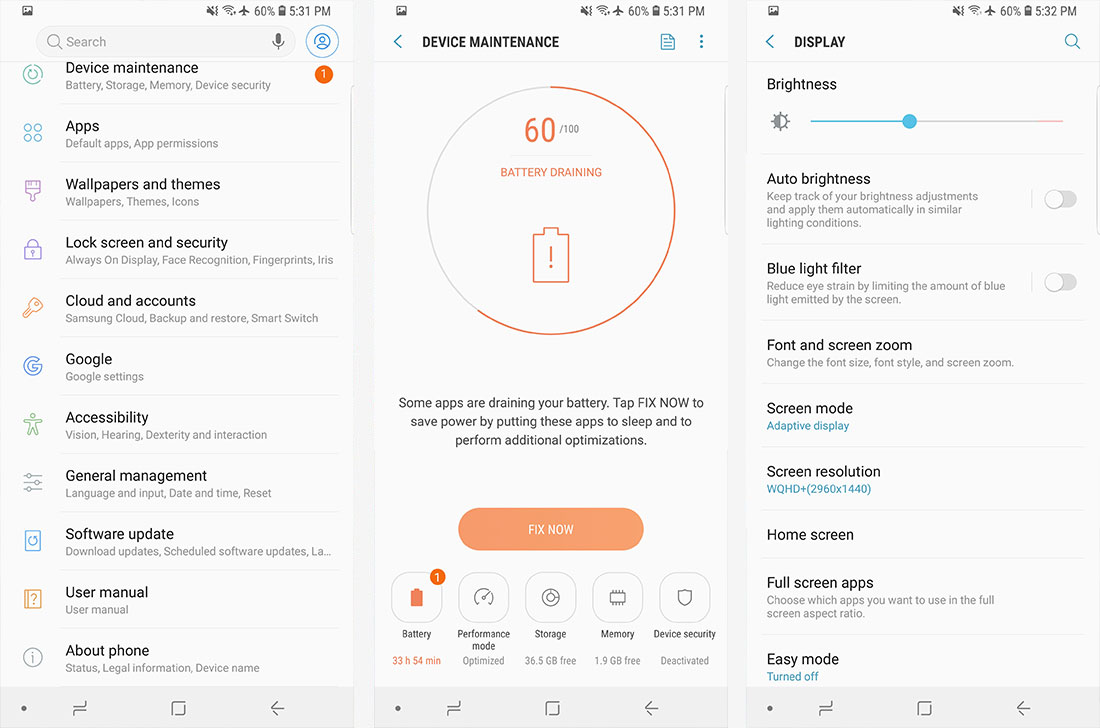 60% 5:31 PM

Search

Device maintenance
Battery, Storage, Memory, Device security
1

Apps
Default apps, App permissions

Wallpapers and themes
Wallpapers, Themes, Icons

Lock screen and security
Always On Display, Face Recognition, Fingerprints, Iris

Cloud and accounts
Samsung Cloud, Backup and restore, Smart Switch

Google
Google settings

Accessibility
Vision, Hearing, Dexterity and interaction

General management
Language and input, Date and time, Reset

Software update
Download updates, Scheduled software updates, La...

User manual
User manual

About phone
Status, Legal information, Device name

60% 5:31 PM

DEVICE MAINTENANCE

60 /100

BATTERY DRAINING

Some apps are draining your battery. Tap FIX NOW to save power by putting these apps to sleep and to perform additional optimizations.

FIX NOW

1
Battery
33 h 54 min

Performance mode
Optimized

Storage
36.5 GB free

Memory
1.9 GB free

Device security
Deactivated

60% 5:32 PM

DISPLAY

Brightness

Auto brightness
Keep track of your brightness adjustments and apply them automatically in similar lighting conditions.

Blue light filter
Reduce eye strain by limiting the amount of blue light emitted by the screen.

Font and screen zoom
Change the font size, font style, and screen zoom.

Screen mode
Adaptive display

Screen resolution
WQHD+(2960x1440)

Home screen

Full screen apps
Choose which apps you want to use in the full screen aspect ratio.

Easy mode
Turned off